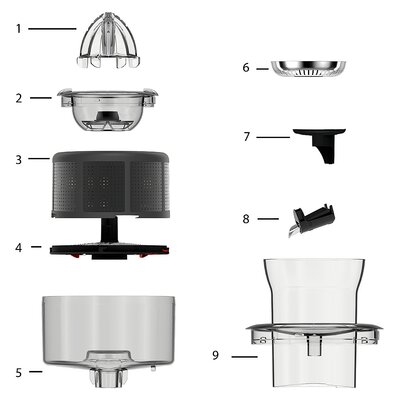 1
2
3
4
5
6
7
8
9