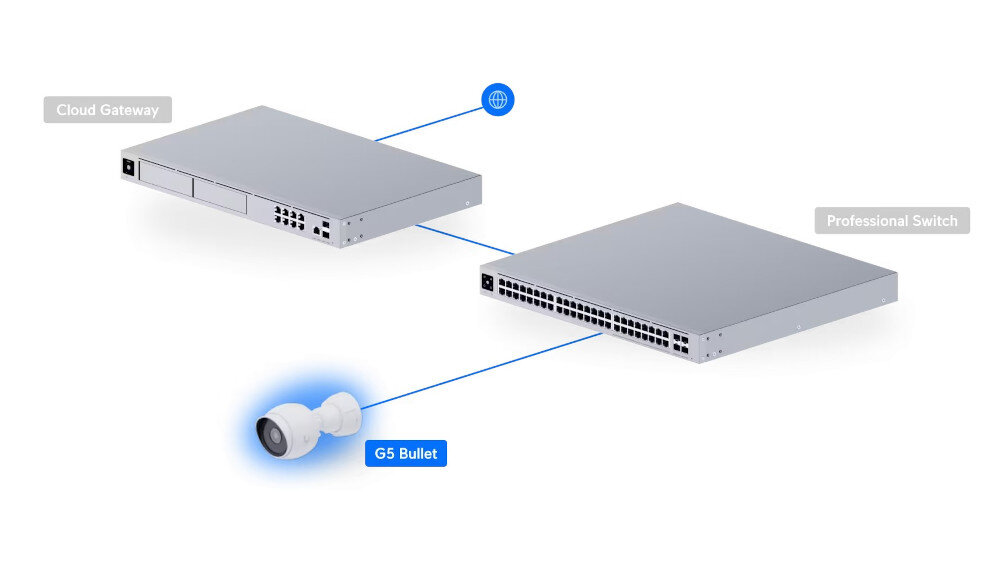 Cloud Gateway

Professional Switch

G5 Bullet